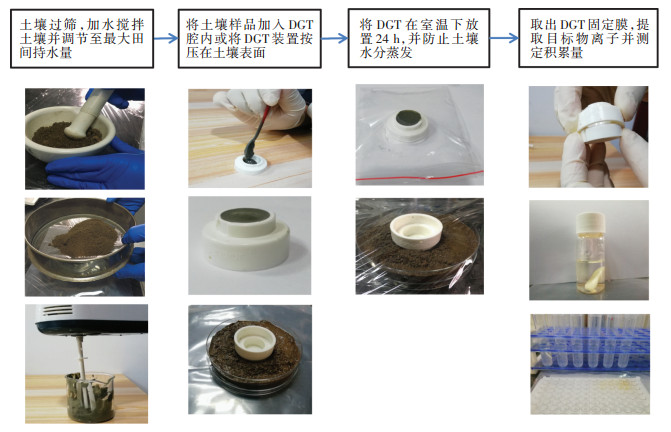 土壤过筛，加水搅拌土壤并调节至最大田间持水量

将土壤样品加入 DGT 腔内或将 DGT 装置按压在土壤表面

将 DGT 在室温下放置 24 h，并防止土壤水分蒸发

取出 DGT 固定膜，提取目标物离子并测定积累量